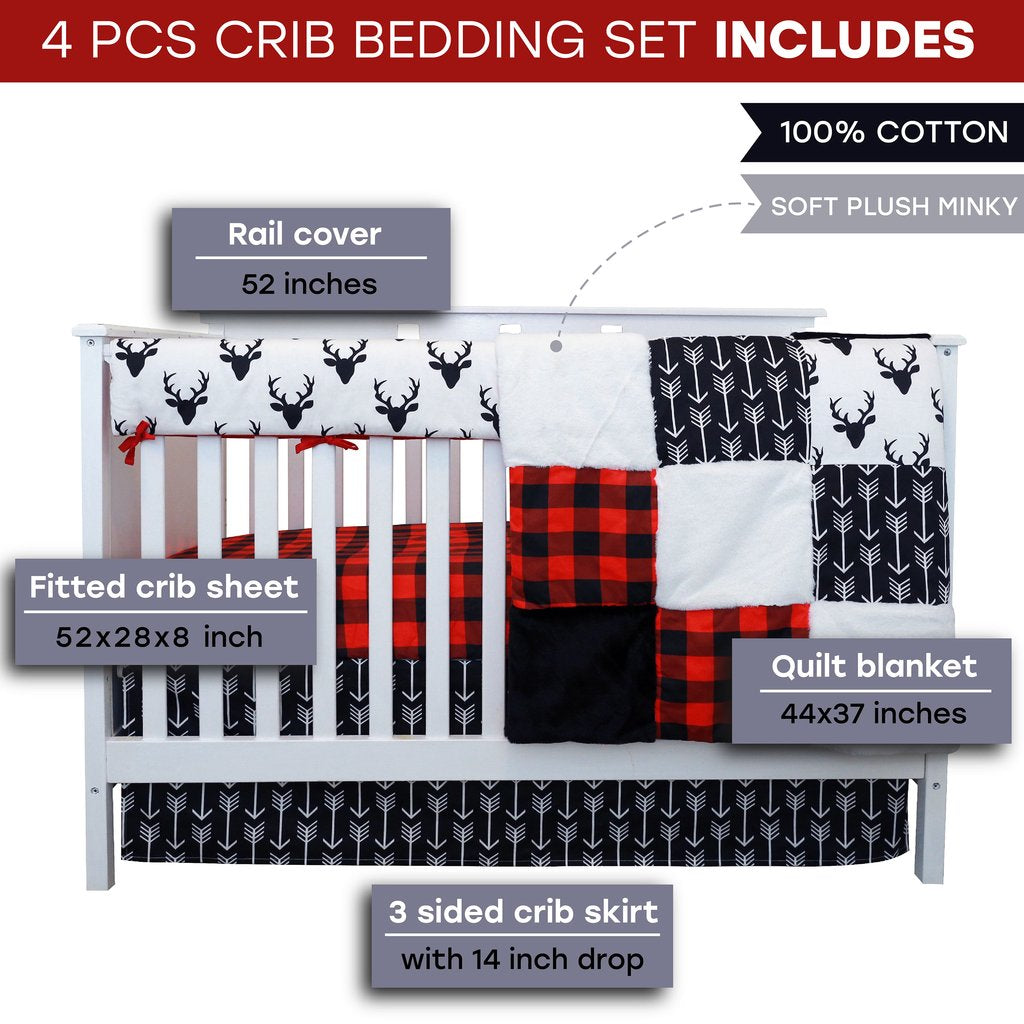 4 PCS CRIB BEDDING SET INCLUDES

100% COTTON

SOFT PLUSH MINKY

Rail cover

52 inches

Fitted crib sheet

52x28x8 inch

Quilt blanket

44x37 inches

3 sided crib skirt

with 14 inch drop